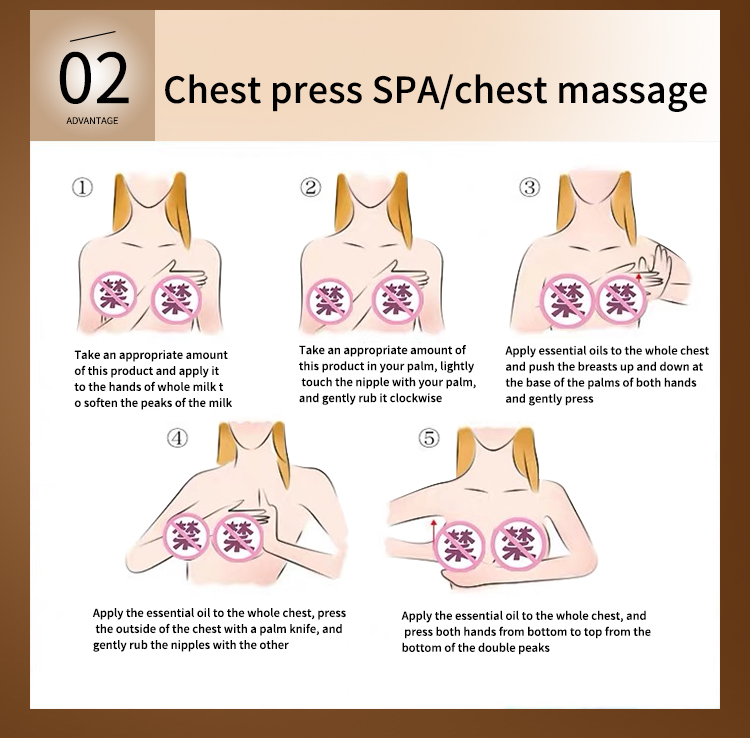 02
ADVANTAGE

Chest press SPA/chest massage

①

禁 禁

Take an appropriate amount of this product and apply it to the hands of whole milk t o soften the peaks of the milk

②

禁 禁

Take an appropriate amount of this product in your palm, lightly touch the nipple with your palm, and gently rub it clockwise

③

禁 禁

Apply essential oils to the whole chest and push the breasts up and down at the base of the palms of both hands and gently press

④

禁 禁

Apply the essential oil to the whole chest, press the outside of the chest with a palm knife, and gently rub the nipples with the other

⑤

禁 禁

Apply the essential oil to the whole chest, and press both hands from bottom to top from the bottom of the double peaks